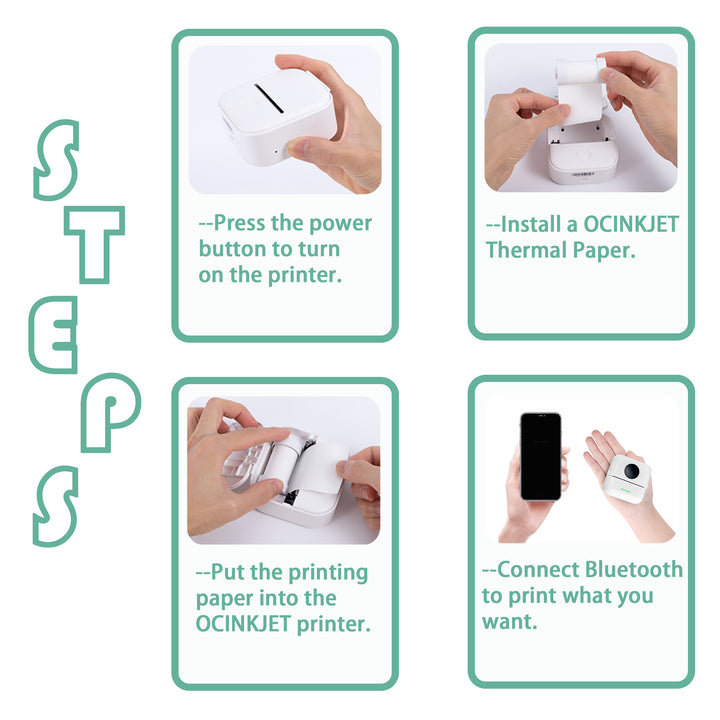 STEPS

--Press the power button to turn on the printer.

--Install a OCINKJET Thermal Paper.

--Put the printing paper into the OCINKJET printer.

--Connect Bluetooth to print what you want.